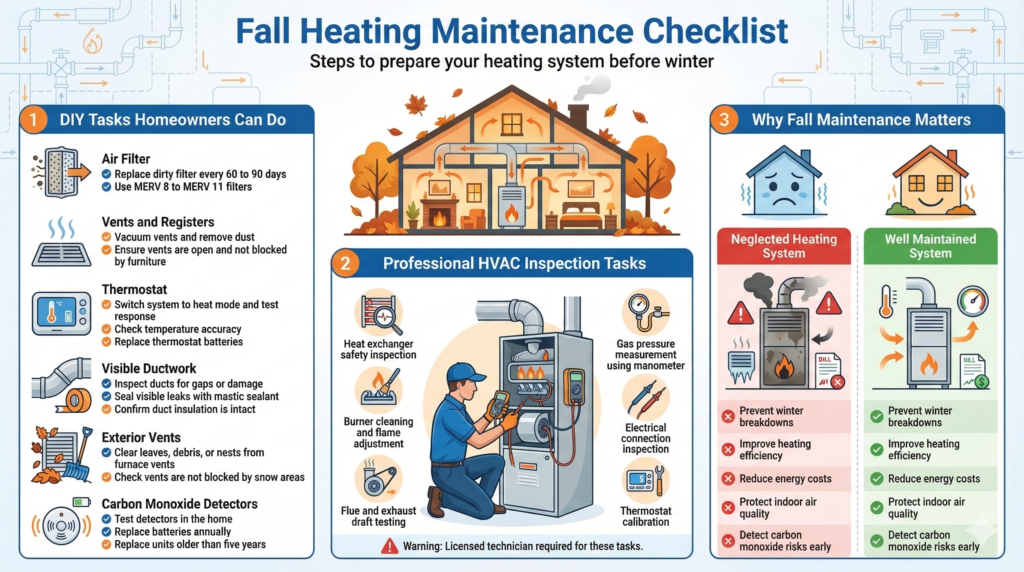 Fall Heating Maintenance Checklist

Steps to prepare your heating system before winter

1 DIY Tasks Homeowners Can Do

Air Filter
Replace dirty filter every 60 to 90 days
Use MERV 8 to MERV 11 filters

Vents and Registers
Vacuum vents and remove dust
Ensure vents are open and not blocked by furniture

Thermostat
Switch system to heat mode and test response
Check temperature accuracy
Replace thermostat batteries

Visible Ductwork
Inspect ducts for gaps or damage
Seal visible leaks with mastic sealant
Confirm duct insulation is intact

Exterior Vents
Clear leaves, debris, or nests from furnace vents
Check vents are not blocked by snow areas

Carbon Monoxide Detectors
Test detectors in the home
Replace batteries annually
Replace units older than five years

2 Professional HVAC Inspection Tasks

Heat exchanger safety inspection

Burner cleaning and flame adjustment

Flue and exhaust draft testing

Gas pressure measurement using manometer

Electrical connection inspection

Thermostat calibration

Warning: Licensed technician required for these tasks.

3 Why Fall Maintenance Matters

Neglected Heating System

BILL

Prevent winter breakdowns
Improve heating efficiency
Reduce energy costs
Protect indoor air quality
Detect carbon monoxide risks early

Well Maintained System

BILL

Prevent winter breakdowns
Improve heating efficiency
Reduce energy costs
Protect indoor air quality
Detect carbon monoxide risks early